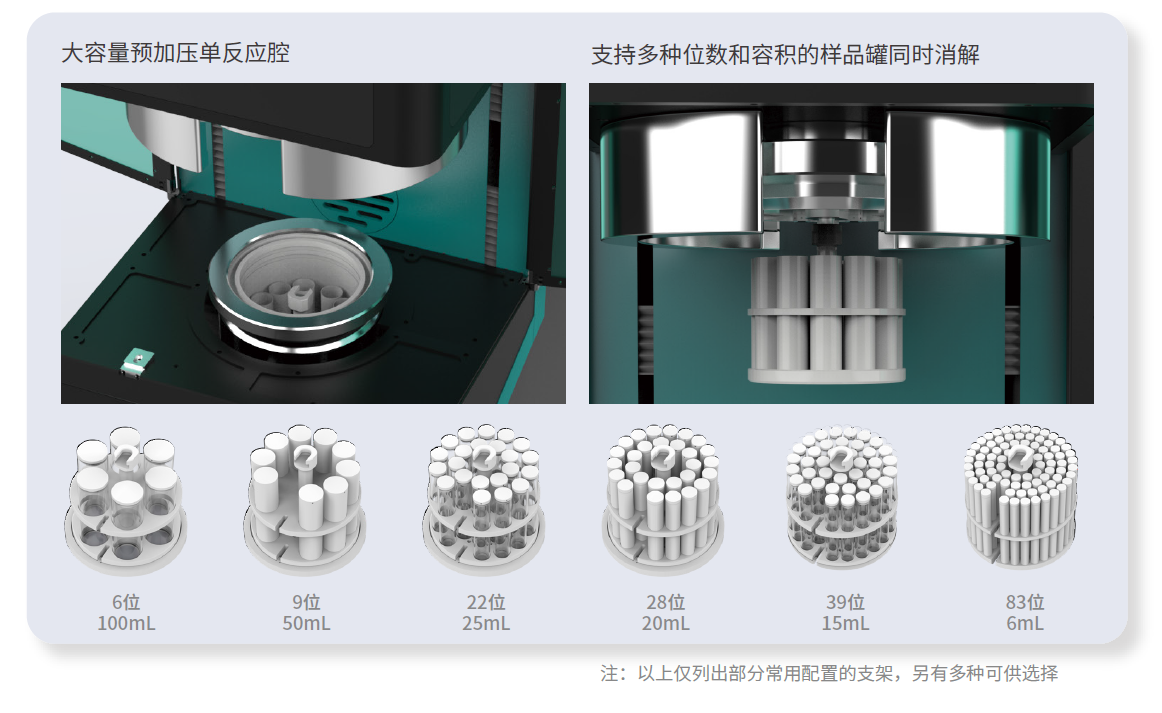 大容量预加压单反应腔

支持多种位数和容积的样品罐同时消解

6位
100mL

9位
50mL

22位
25mL

28位
20mL

39位
15mL

83位
6mL

注：以上仅列出部分常用配置的支架，另有多种可供选择